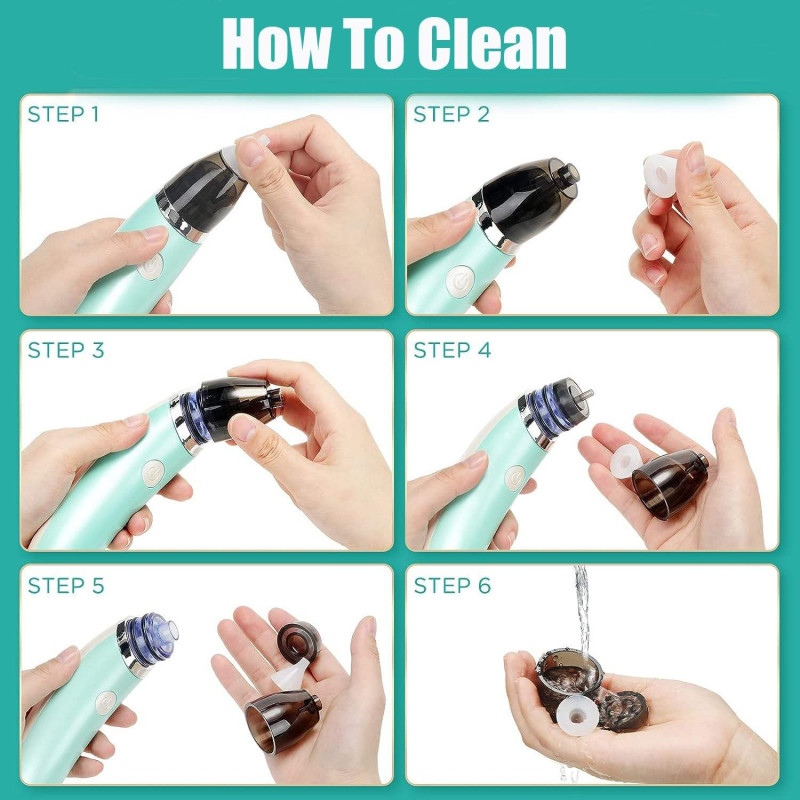 How To Clean

STEP 1

STEP 2

STEP 3

STEP 4

STEP 5

STEP 6